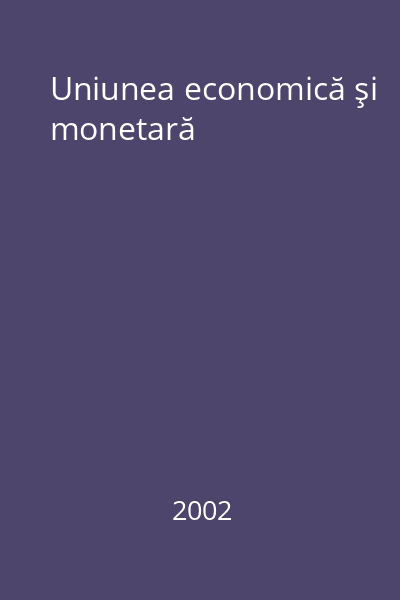 Uniunea economică şi monetară

2002