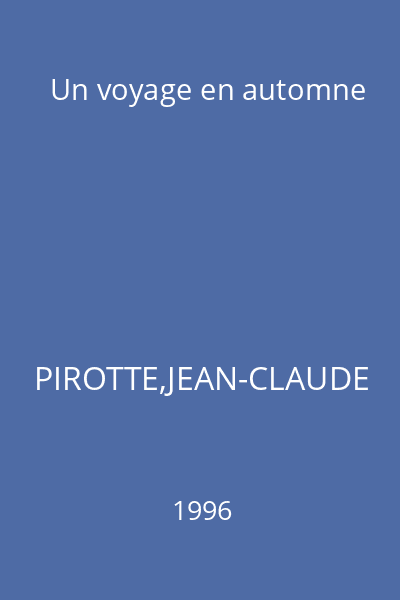 Un voyage en automne

PIROTTE,JEAN-CLAUDE

1996