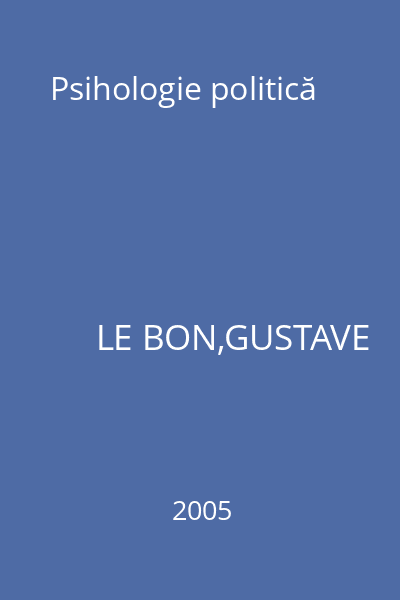 Psihologie politică

LE BON,GUSTAVE

2005