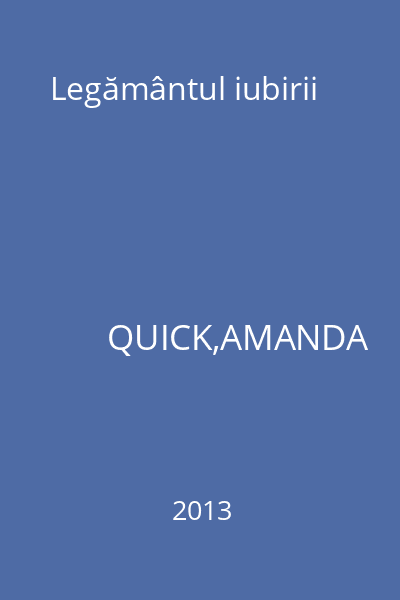 Legământul iubirii

QUICK,AMANDA

2013