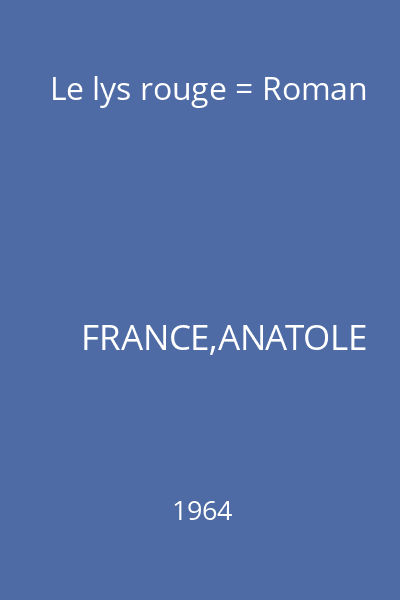 Le lys rouge = Roman

FRANCE,ANATOLE

1964