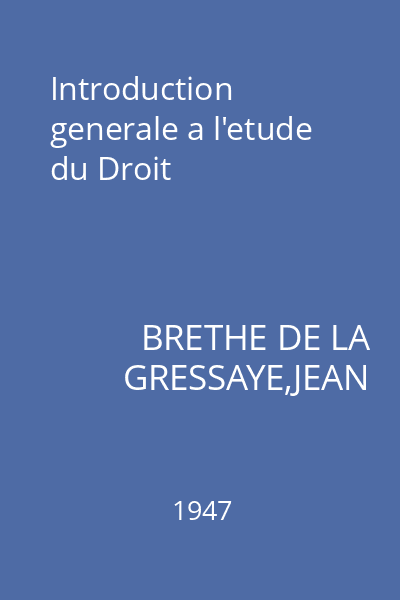 Introduction generale a l'etude du Droit

BRETHE DE LA GRESSAYE,JEAN

1947