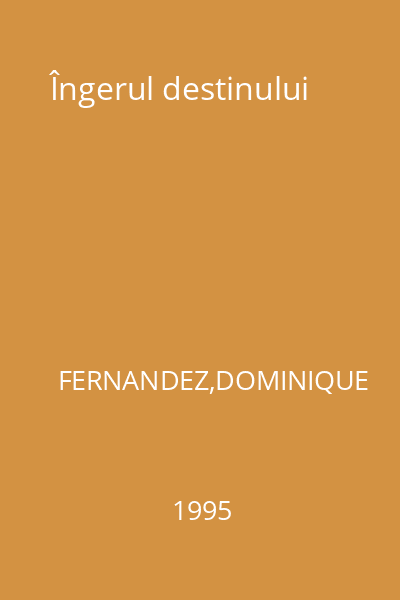 Îngerul destinului

FERNANDEZ,DOMINIQUE

1995