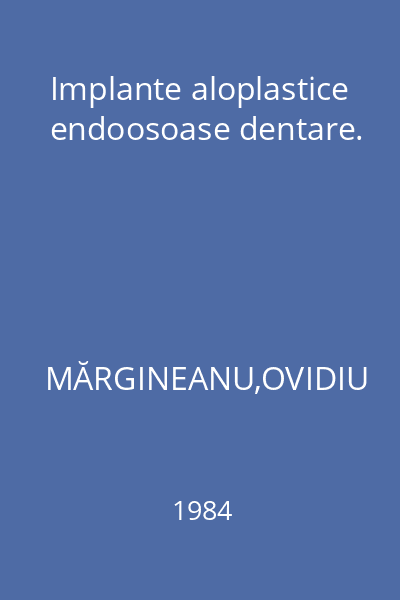 Implante aloplastice endoosoase dentare.

MĂRGINEANU,OVIDIU

1984