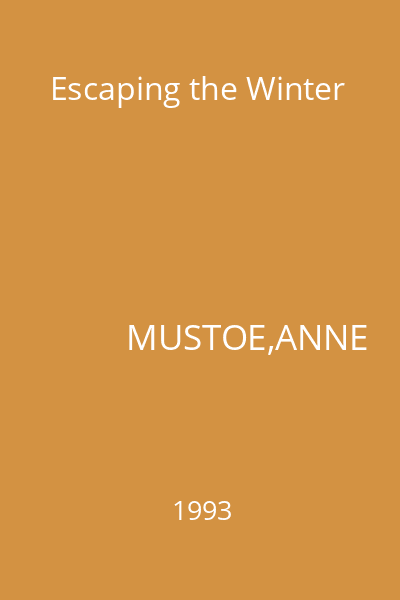 Escaping the Winter

MUSTOE,ANNE

1993