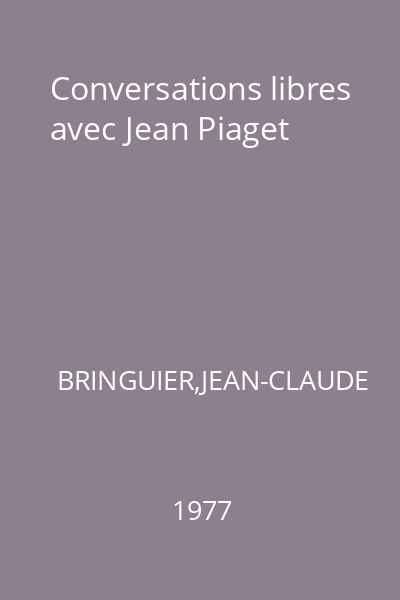 Conversations libres avec Jean Piaget

BRINGUIER,JEAN-CLAUDE

1977