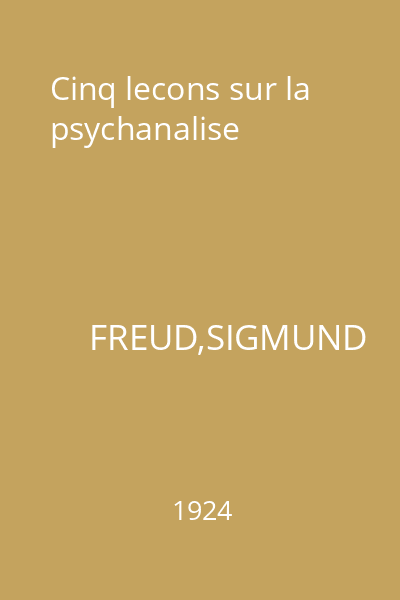 Cinq lecons sur la psychanalise

FREUD,SIGMUND

1924